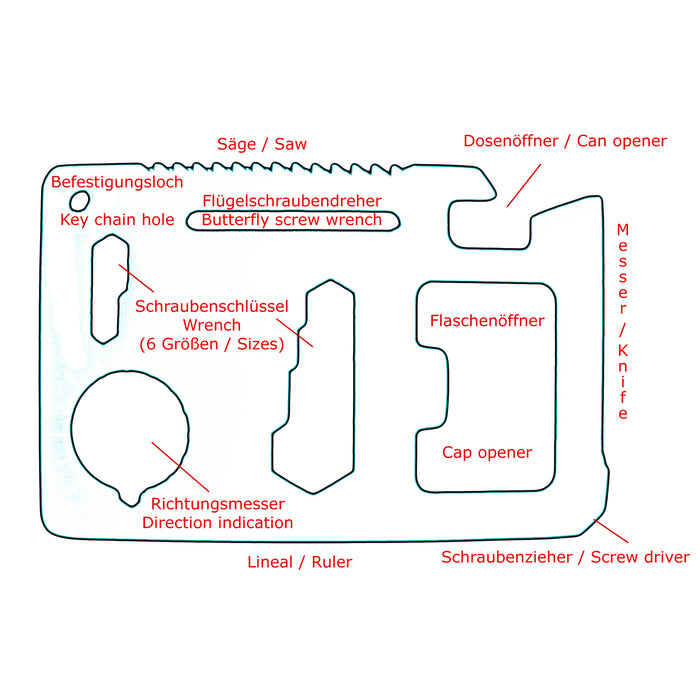 Säge / Saw

Dosenöffner / Can opener

Befestigungsloch

Key chain hole

Flügelschraubendreher
Butterfly screw wrench

Messer / Knife

Schraubenschlüssel
Wrench
(6 Größen / Sizes)

Flaschenöffner

Cap opener

Richtungsmesser
Direction indication

Lineal / Ruler

Schraubenzieher / Screw driver